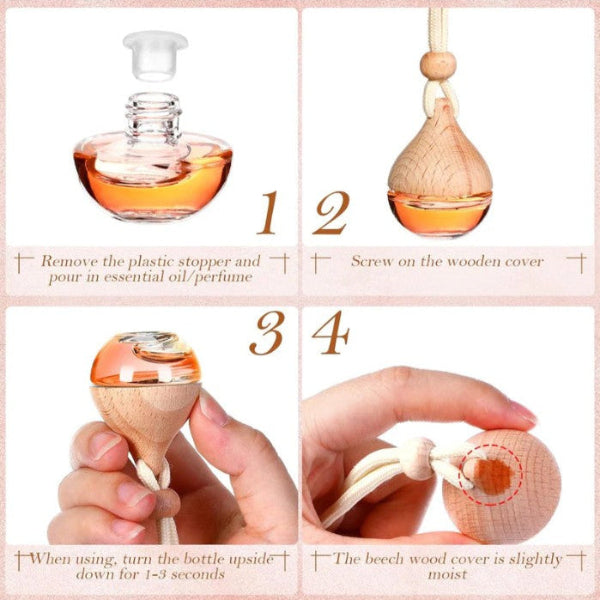 1

Remove the plastic stopper and pour in essential oil/perfume

2

Screw on the wooden cover

3

When using, turn the bottle upside down for 1-3 seconds

4

The beech wood cover is slightly moist